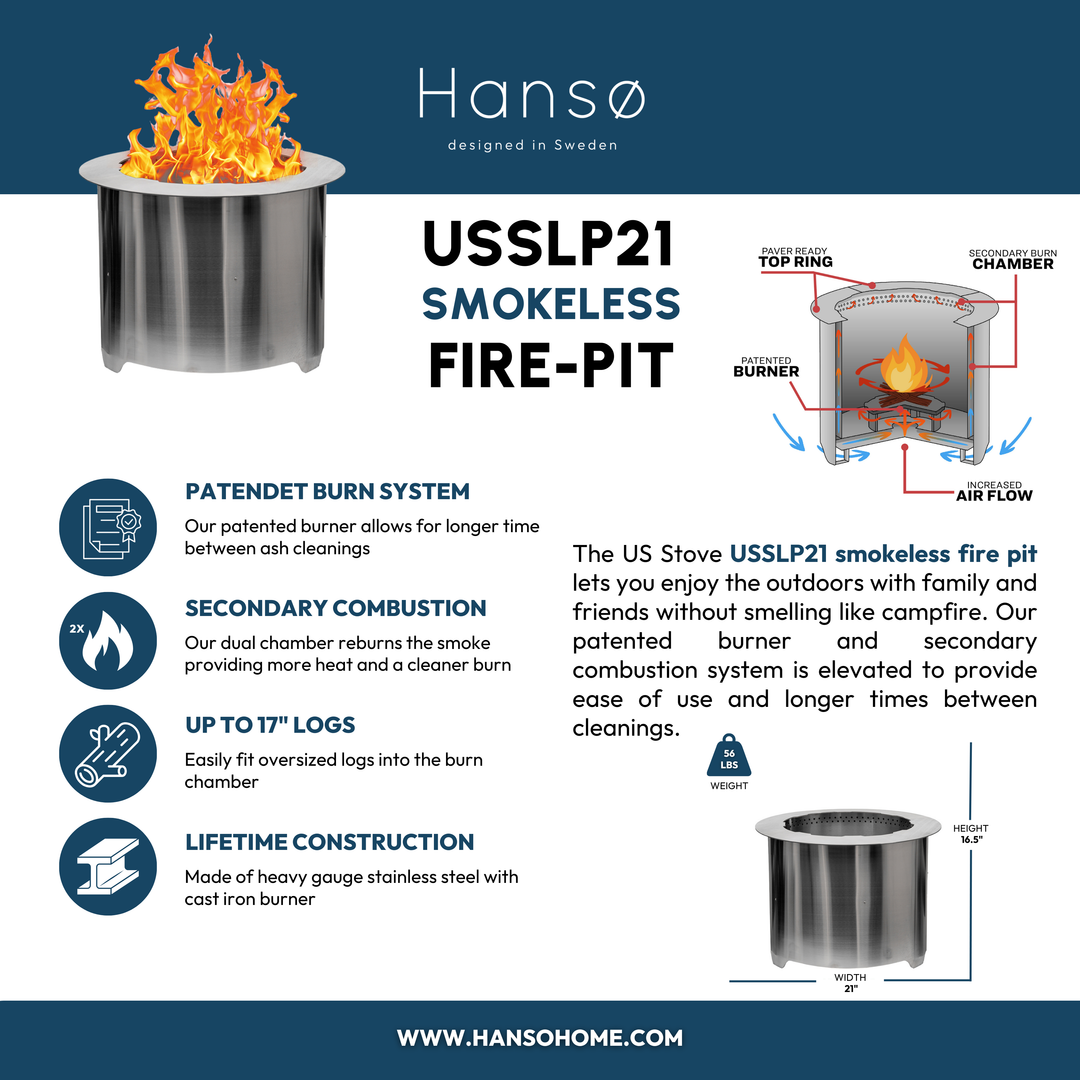 Hansø
designed in Sweden

USSLP21
SMOKELESS
FIRE-PIT

PAVER READY
TOP RING

SECONDARY BURN
CHAMBER

PATENTED
BURNER

INCREASED
AIR FLOW

PATENDET BURN SYSTEM
Our patented burner allows for longer time between ash cleanings

2X
SECONDARY COMBUSTION
Our dual chamber reburns the smoke providing more heat and a cleaner burn

UP TO 17" LOGS
Easily fit oversized logs into the burn chamber

LIFETIME CONSTRUCTION
Made of heavy gauge stainless steel with cast iron burner

The US Stove USSLP21 smokeless fire pit lets you enjoy the outdoors with family and friends without smelling like campfire. Our patented burner and secondary combustion system is elevated to provide ease of use and longer times between cleanings.

56 LBS
WEIGHT

HEIGHT
16.5"

WIDTH
21"

WWW.HANSOHOME.COM