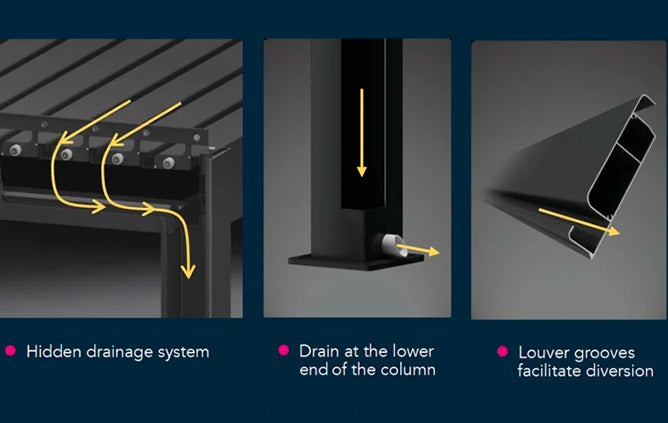 Hidden drainage system

Drain at the lower end of the column

Louver grooves facilitate diversion